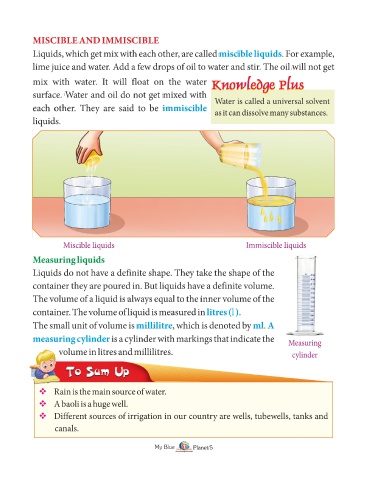 MISCIBLE AND IMMISCIBLE

Liquids, which get mix with each other, are called miscible liquids. For example, lime juice and water. Add a few drops of oil to water and stir. The oil will not get mix with water. It will float on the water surface. Water and oil do not get mixed with each other. They are said to be immiscible liquids.

Knowledge Plus

Water is called a universal solvent as it can dissolve many substances.

Miscible liquids

Immiscible liquids

Measuring liquids

Liquids do not have a definite shape. They take the shape of the container they are poured in. But liquids have a definite volume. The volume of a liquid is always equal to the inner volume of the container. The volume of liquid is measured in litres (l).

The small unit of volume is millilitre, which is denoted by ml. A measuring cylinder is a cylinder with markings that indicate the volume in litres and millilitres.

Measuring cylinder

To Sum Up

❖ Rain is the main source of water.
❖ A baoli is a huge well.
❖ Different sources of irrigation in our country are wells, tubewells, tanks and canals.

My Blue Planet 5